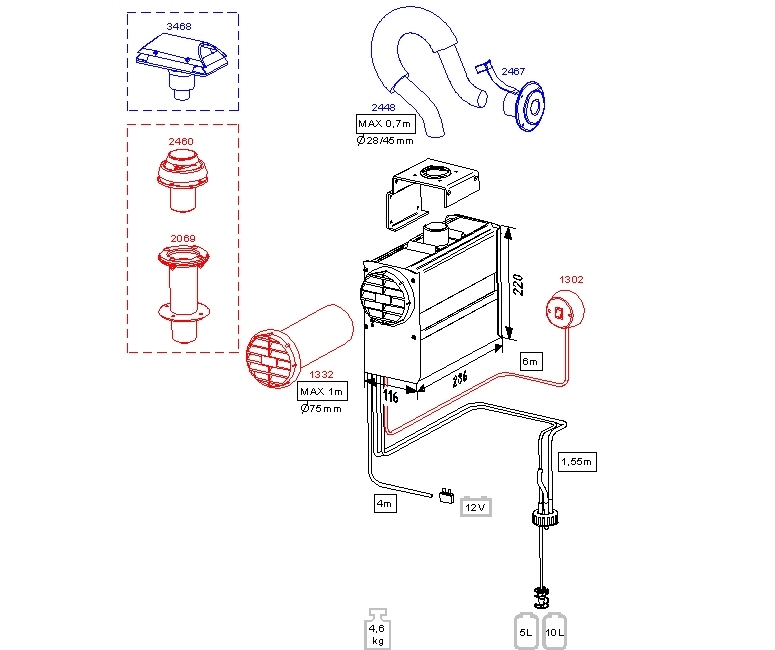 3468

2460

2069

2448
MAX 0,7m
Ø28/45mm

2467

220

1302

1332
MAX 1m
Ø75mm

116

236

6m

1,55m

4m

12V

4,6 kg

5L

10L