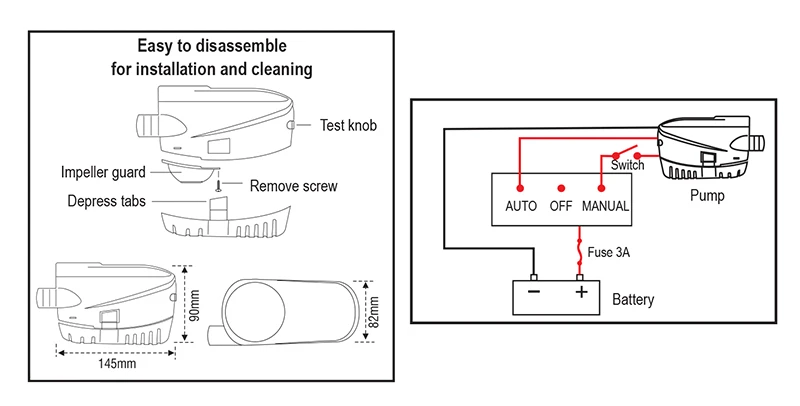 Easy to disassemble for installation and cleaning

Test knob

Impeller guard

Remove screw

Depress tabs

90mm

145mm

82mm

Switch

Pump

AUTO OFF MANUAL

Fuse 3A

−

+

Battery