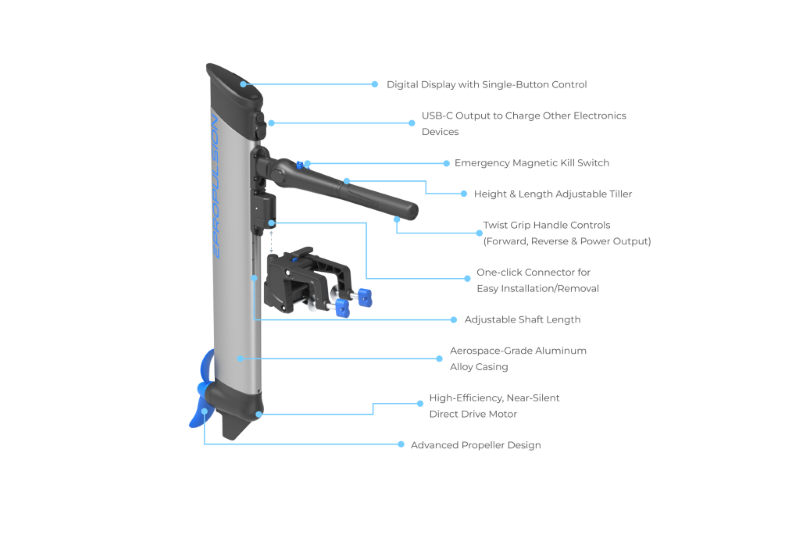 EPROPULSION

Digital Display with Single-Button Control

USB-C Output to Charge Other Electronics Devices

Emergency Magnetic Kill Switch

Height & Length Adjustable Tiller

Twist Grip Handle Controls (Forward, Reverse & Power Output)

One-click Connector for Easy Installation/Removal

Adjustable Shaft Length

Aerospace-Grade Aluminum Alloy Casing

High-Efficiency, Near-Silent Direct Drive Motor

Advanced Propeller Design