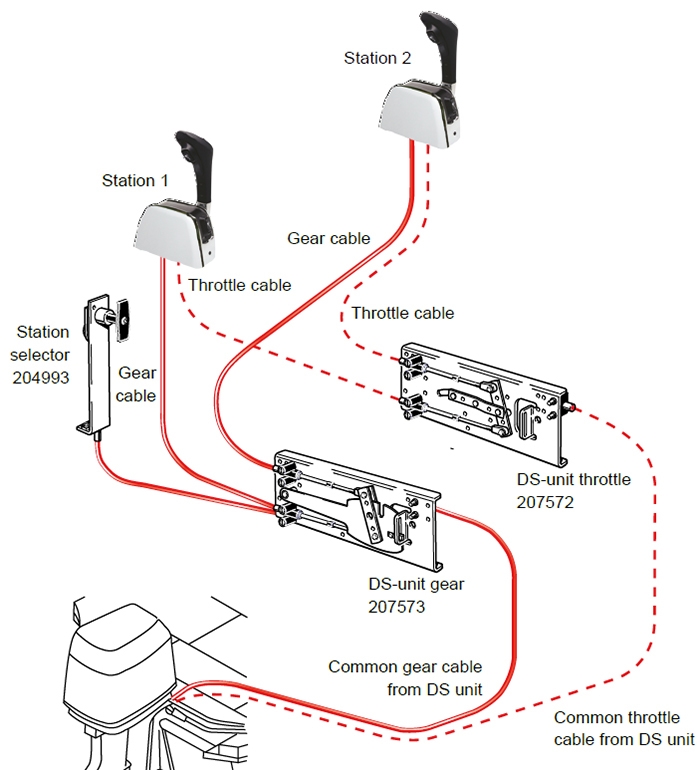 Station 2

Station 1

Gear cable

Throttle cable

Throttle cable

Station selector 204993

Gear cable

DS-unit throttle 207572

DS-unit gear 207573

Common gear cable from DS unit

Common throttle cable from DS unit